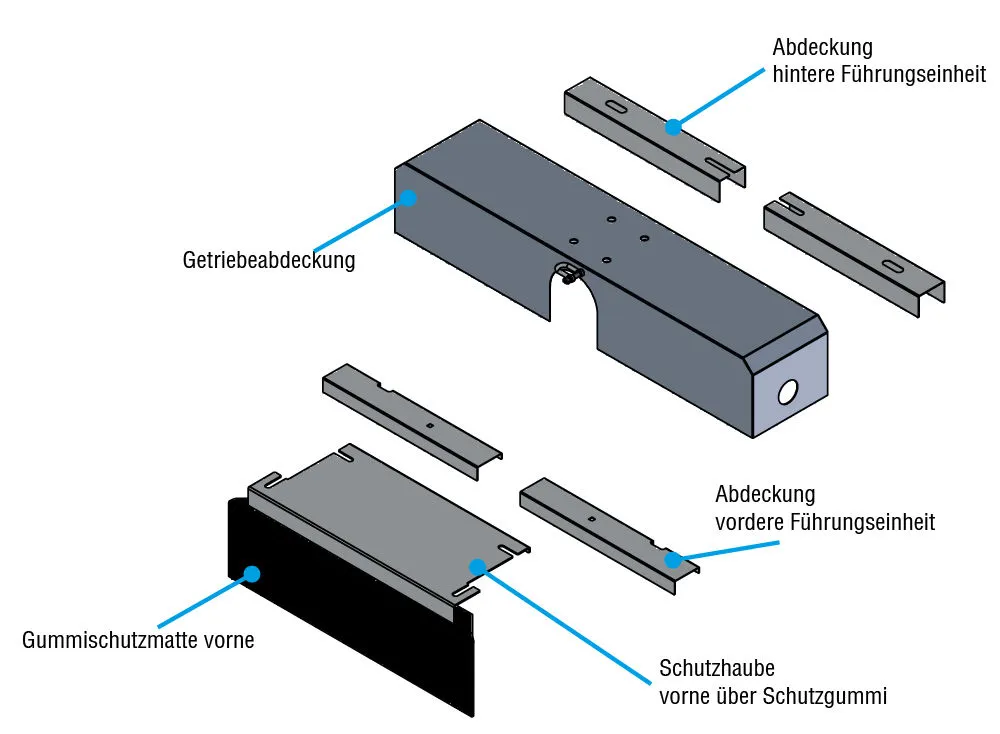 Abdeckung
hintere Führungseinheit

Getriebeabdeckung

Abdeckung
vordere Führungseinheit

Gummischutzmatte vorne

Schutzhaube
vorne über Schutzgummi